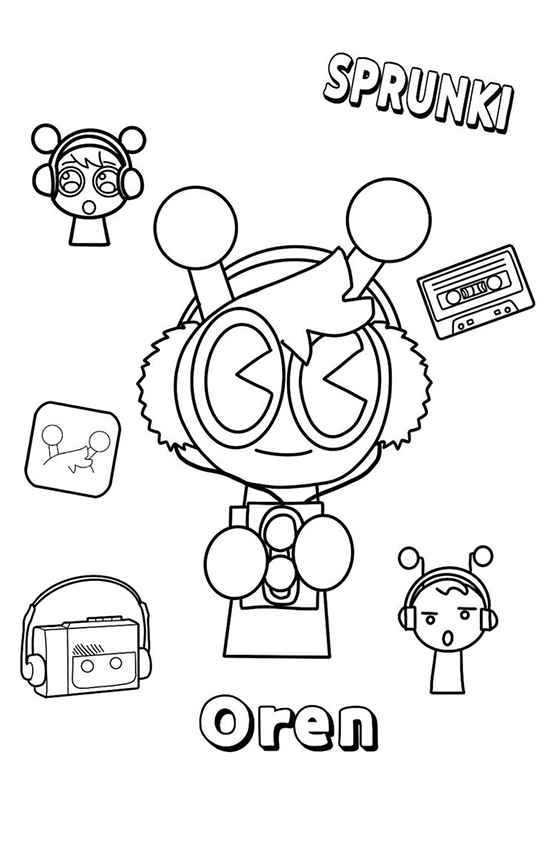 SPRUNKI

Oren